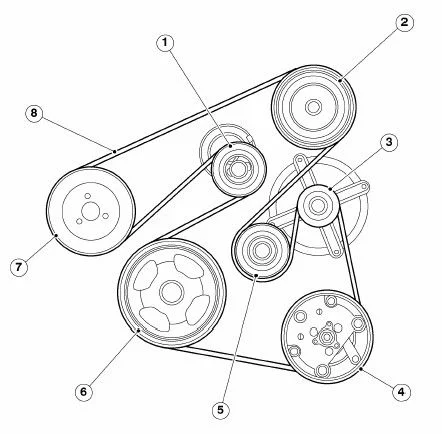 1
2
8
3
7
6
5
4