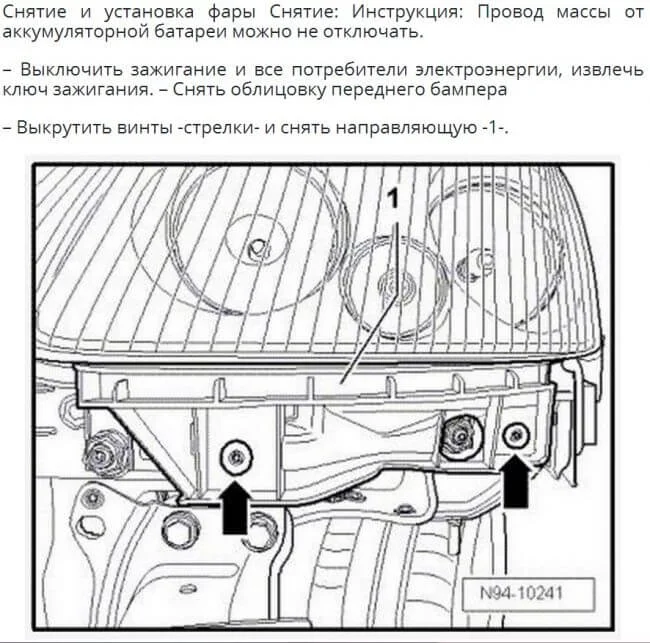 Снятие и установка фары Снятие: Инструкция: Провод массы от аккумуляторной батареи можно не отключать.

– Выключить зажигание и все потребители электроэнергии, извлечь ключ зажигания. – Снять облицовку переднего бампера

– Выкрутить винты -стрелки- и снять направляющую -1-.

1

N94-10241