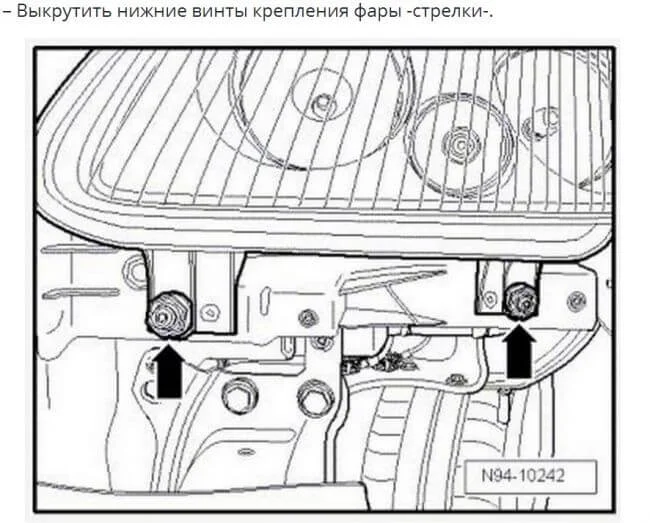 – Выкрутить нижние винты крепления фары -стрелки-.

N94-10242