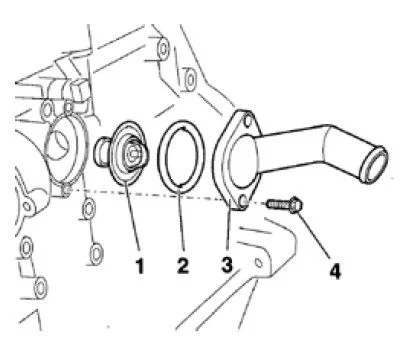 1
2
3
4