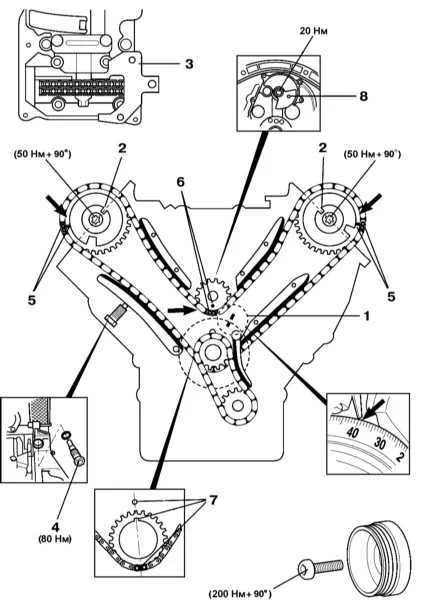 3

20 Нм

8

(50 Нм + 90°)

2

2

(50 Нм + 90°)

6

5

5

1

40

30

2

4

(80 Нм)

7

(200 Нм + 90°)