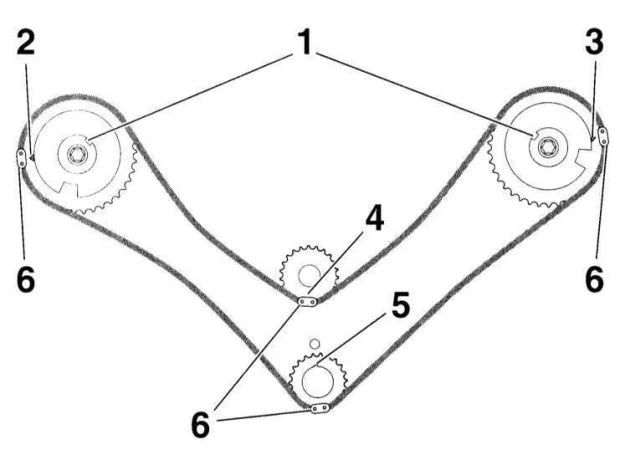 2
1
3
6
4
6
5
6