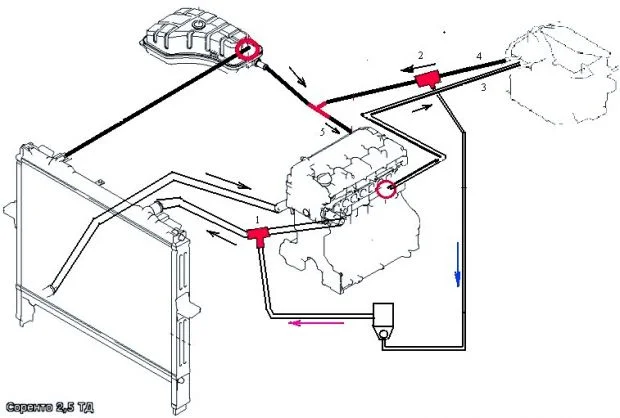 2
4
3
5
1
Соренто 2,5 ТД