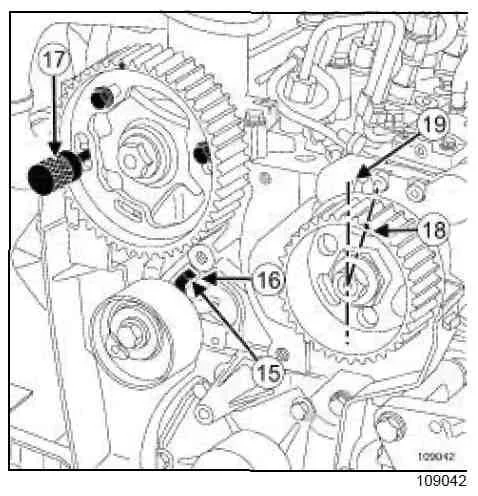 17
19
18
16
15
109042
109042