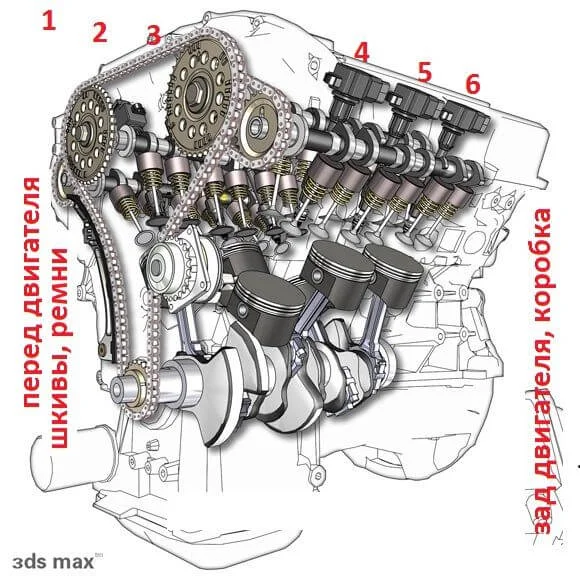 1
2
3
4
5
6

перед двигателя
шкивы, ремни

зад двигателя, коробка

3ds max