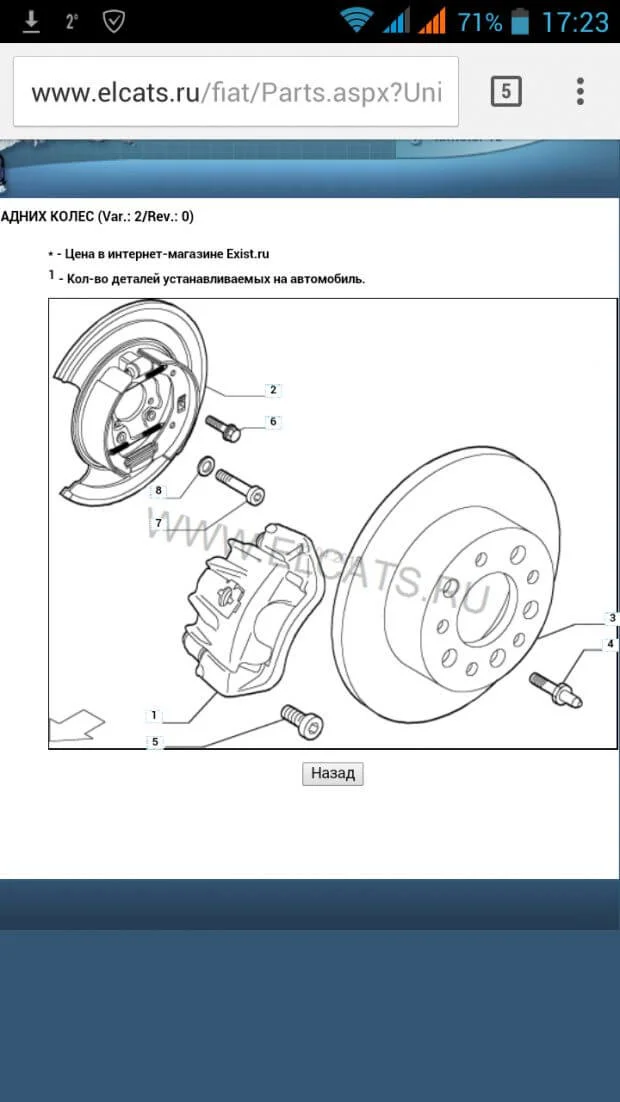 2° 71% 17:23

www.elcats.ru/fiat/Parts.aspx?Uni

5

АДНИХ КОЛЕС (Var.: 2/Rev.: 0)

* - Цена в интернет-магазине Exist.ru

1 - Кол-во деталей устанавливаемых на автомобиль.

2
6
8
7
WWW.ELCATS.RU
3
4
1
5

Назад