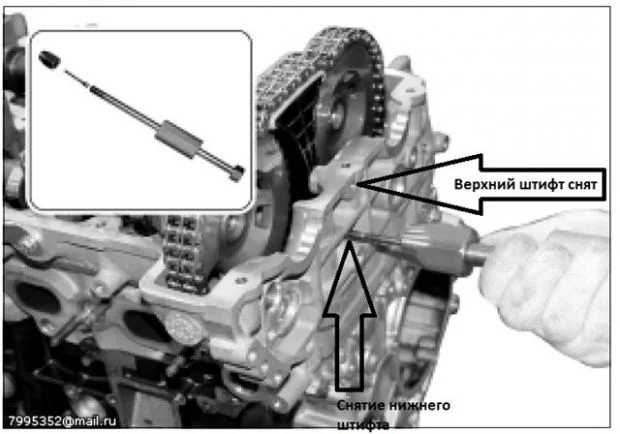 Верхний штифт снят

Снятие нижнего штифта

7995352@mail.ru