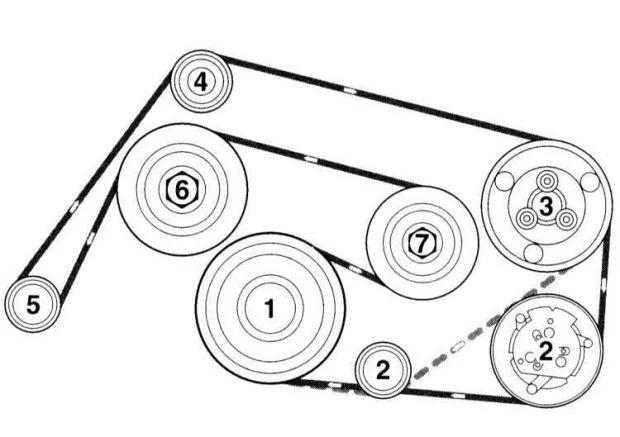 4
6
3
7
5
1
2
2