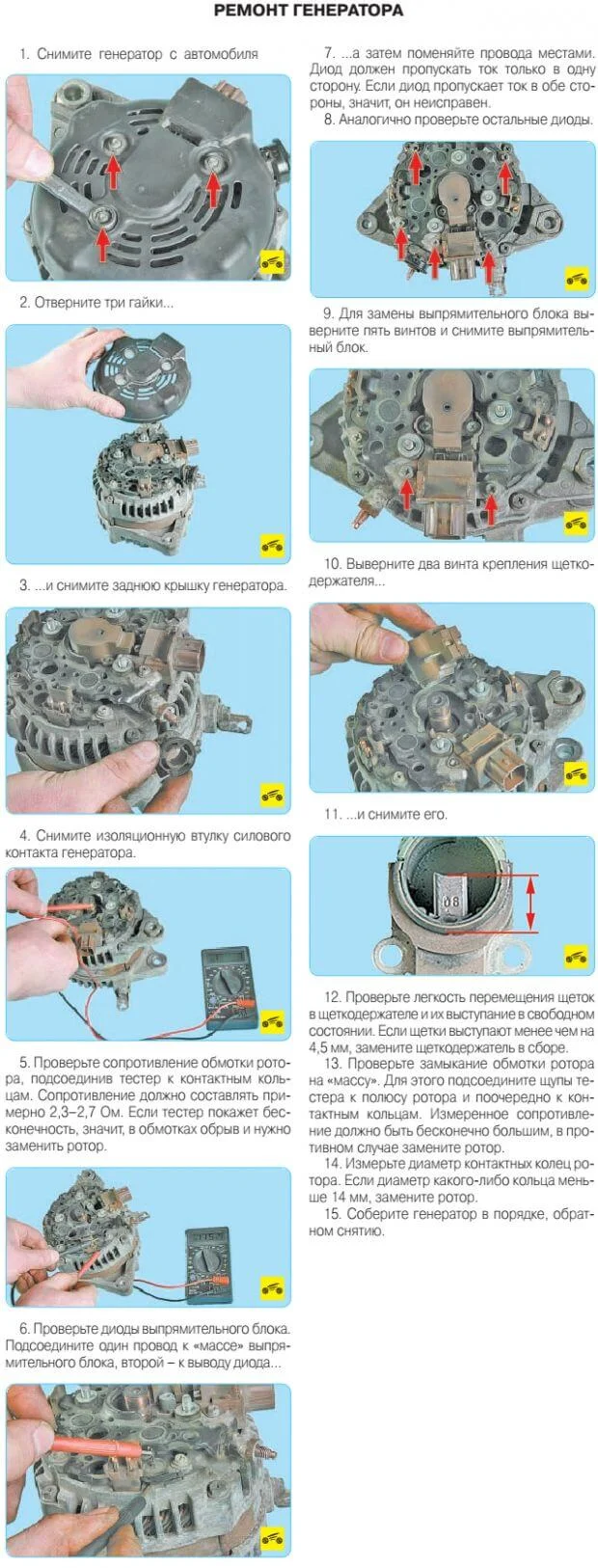 РЕМОНТ ГЕНЕРАТОРА

1. Снимите генератор с автомобиля

2. Отверните три гайки...

3. ...и снимите заднюю крышку генератора.

4. Снимите изоляционную втулку силового контакта генератора.

5. Проверьте сопротивление обмотки ротора, подсоединив тестер к контактным кольцам. Сопротивление должно составлять примерно 2,3–2,7 Ом. Если тестер покажет бесконечность, значит, в обмотках обрыв и нужно заменить ротор.

6. Проверьте диоды выпрямительного блока. Подсоедините один провод к «массе» выпрямительного блока, второй – к выводу диода...

7. ...а затем поменяйте провода местами. Диод должен пропускать ток только в одну сторону. Если диод пропускает ток в обе стороны, значит, он неисправен.

8. Аналогично проверьте остальные диоды.

9. Для замены выпрямительного блока выверните пять винтов и снимите выпрямительный блок.

10. Выверните два винта крепления щеткодержателя...

11. ...и снимите его.

08

12. Проверьте легкость перемещения щеток в щеткодержателе и их выступание в свободном состоянии. Если щетки выступают менее чем на 4,5 мм, замените щеткодержатель в сборе.

13. Проверьте замыкание обмотки ротора на «массу». Для этого подсоедините щупы тестера к полюсу ротора и поочередно к контактным кольцам. Измеренное сопротивление должно быть бесконечно большим, в противном случае замените ротор.

14. Измерьте диаметр контактных колец ротора. Если диаметр какого-либо кольца меньше 14 мм, замените ротор.

15. Соберите генератор в порядке, обратном снятию.