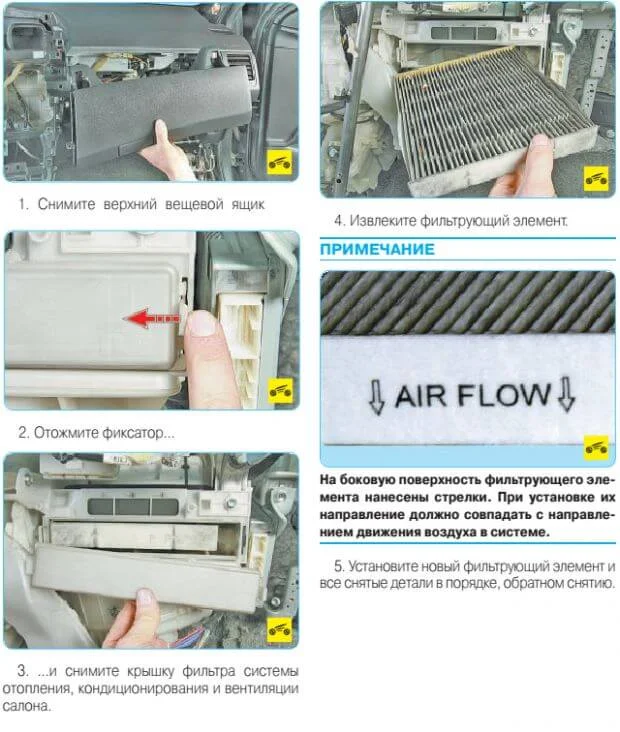 1. Снимите верхний вещевой ящик

2. Отожмите фиксатор...

3. ...и снимите крышку фильтра системы отопления, кондиционирования и вентиляции салона.

4. Извлеките фильтрующий элемент.

ПРИМЕЧАНИЕ

AIR FLOW

На боковую поверхность фильтрующего элемента нанесены стрелки. При установке их направление должно совпадать с направлением движения воздуха в системе.

5. Установите новый фильтрующий элемент и все снятые детали в порядке, обратном снятию.