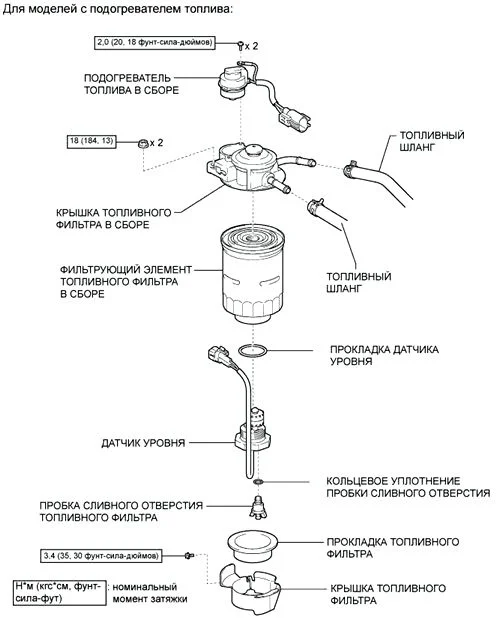 Для моделей с подогревателем топлива:

2,0 (20, 18 фунт-сила-дюймов)

x 2

ПОДОГРЕВАТЕЛЬ ТОПЛИВА В СБОРЕ

18 (184, 13)

x 2

ТОПЛИВНЫЙ ШЛАНГ

КРЫШКА ТОПЛИВНОГО ФИЛЬТРА В СБОРЕ

ФИЛЬТРУЮЩИЙ ЭЛЕМЕНТ ТОПЛИВНОГО ФИЛЬТРА В СБОРЕ

ТОПЛИВНЫЙ ШЛАНГ

ПРОКЛАДКА ДАТЧИКА УРОВНЯ

ДАТЧИК УРОВНЯ

КОЛЬЦЕВОЕ УПЛОТНЕНИЕ ПРОБКИ СЛИВНОГО ОТВЕРСТИЯ

ПРОБКА СЛИВНОГО ОТВЕРСТИЯ ТОПЛИВНОГО ФИЛЬТРА

ПРОКЛАДКА ТОПЛИВНОГО ФИЛЬТРА

3,4 (35, 30 фунт-сила-дюймов)

КРЫШКА ТОПЛИВНОГО ФИЛЬТРА

Н*м (кгс*см, фунт-сила-фут) : номинальный момент затяжки