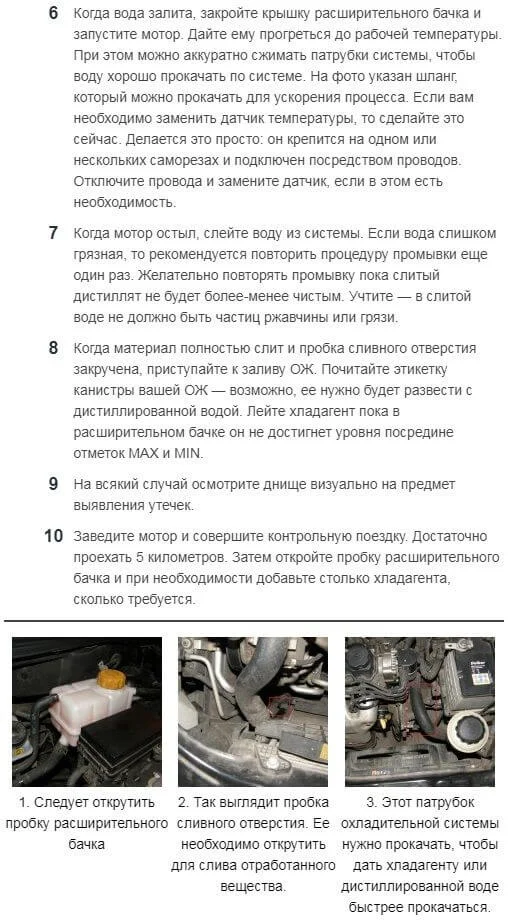 6 Когда вода залита, закройте крышку расширительного бачка и запустите мотор. Дайте ему прогреться до рабочей температуры. При этом можно аккуратно сжимать патрубки системы, чтобы воду хорошо прокачать по системе. На фото указан шланг, который можно прокачать для ускорения процесса. Если вам необходимо заменить датчик температуры, то сделайте это сейчас. Делается это просто: он крепится на одном или нескольких саморезах и подключен посредством проводов. Отключите провода и замените датчик, если в этом есть необходимость.

7 Когда мотор остыл, слейте воду из системы. Если вода слишком грязная, то рекомендуется повторить процедуру промывки еще один раз. Желательно повторять промывку пока слитый дистиллят не будет более-менее чистым. Учтите — в слитой воде не должно быть частиц ржавчины или грязи.

8 Когда материал полностью слит и пробка сливного отверстия закручена, приступайте к заливу ОЖ. Почитайте этикетку канистры вашей ОЖ — возможно, ее нужно будет развести с дистиллированной водой. Лейте хладагент пока в расширительном бачке он не достигнет уровня посредине отметок MAX и MIN.

9 На всякий случай осмотрите днище визуально на предмет выявления утечек.

10 Заведите мотор и совершите контрольную поездку. Достаточно проехать 5 километров. Затем откройте пробку расширительного бачка и при необходимости добавьте столько хладагента, сколько требуется.

1. Следует открутить пробку расширительного бачка

2. Так выглядит пробка сливного отверстия. Ее необходимо открутить для слива отработанного вещества.

3. Этот патрубок охладительной системы нужно прокачать, чтобы дать хладагенту или дистиллированной воде быстрее прокачаться.