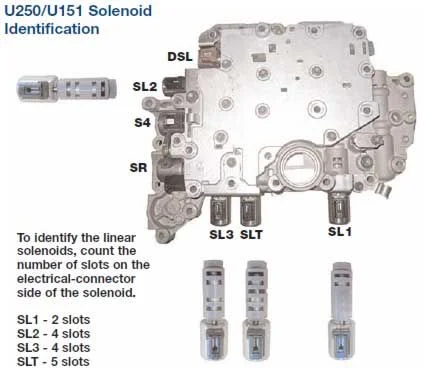 U250/U151 Solenoid Identification

DSL

SL2

S4

SR

SL3 SLT

SL1

To identify the linear solenoids, count the number of slots on the electrical-connector side of the solenoid.

SL1 - 2 slots
SL2 - 4 slots
SL3 - 4 slots
SLT - 5 slots