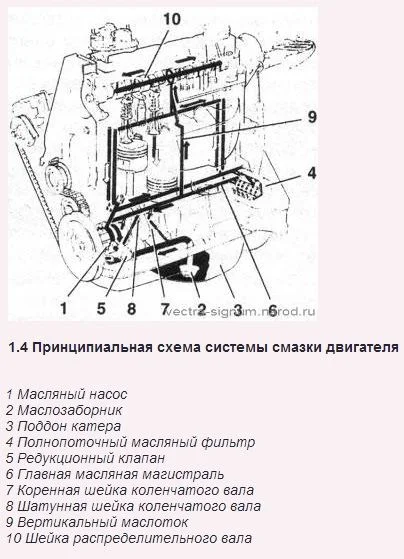 10
9
4
1 5 8 7 2 3 6
vectra-signum.narod.ru

1.4 Принципиальная схема системы смазки двигателя

1 Масляный насос
2 Маслозаборник
3 Поддон катера
4 Полнопоточный масляный фильтр
5 Редукционный клапан
6 Главная масляная магистраль
7 Коренная шейка коленчатого вала
8 Шатунная шейка коленчатого вала
9 Вертикальный маслоток
10 Шейка распределительного вала