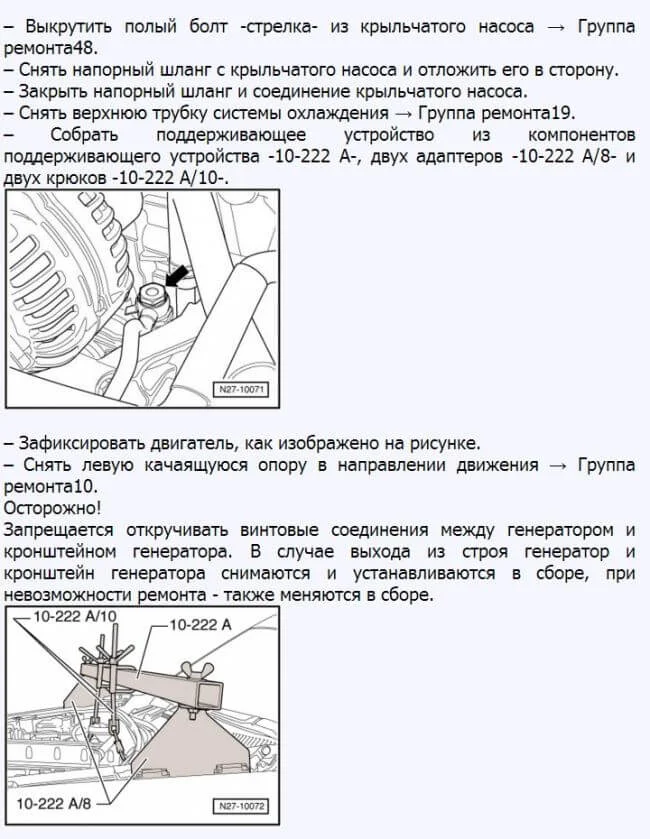 – Выкрутить полый болт -стрелка- из крыльчатого насоса → Группа ремонта48.
– Снять напорный шланг с крыльчатого насоса и отложить его в сторону.
– Закрыть напорный шланг и соединение крыльчатого насоса.
– Снять верхнюю трубку системы охлаждения → Группа ремонта19.
– Собрать поддерживающее устройство из компонентов поддерживающего устройства -10-222 A-, двух адаптеров -10-222 A/8- и двух крюков -10-222 A/10-.

N27-10071

– Зафиксировать двигатель, как изображено на рисунке.
– Снять левую качающуюся опору в направлении движения → Группа ремонта10.
Осторожно!
Запрещается откручивать винтовые соединения между генератором и кронштейном генератора. В случае выхода из строя генератор и кронштейн генератора снимаются и устанавливаются в сборе, при невозможности ремонта - также меняются в сборе.

10-222 A/10
10-222 A
10-222 A/8
N27-10072