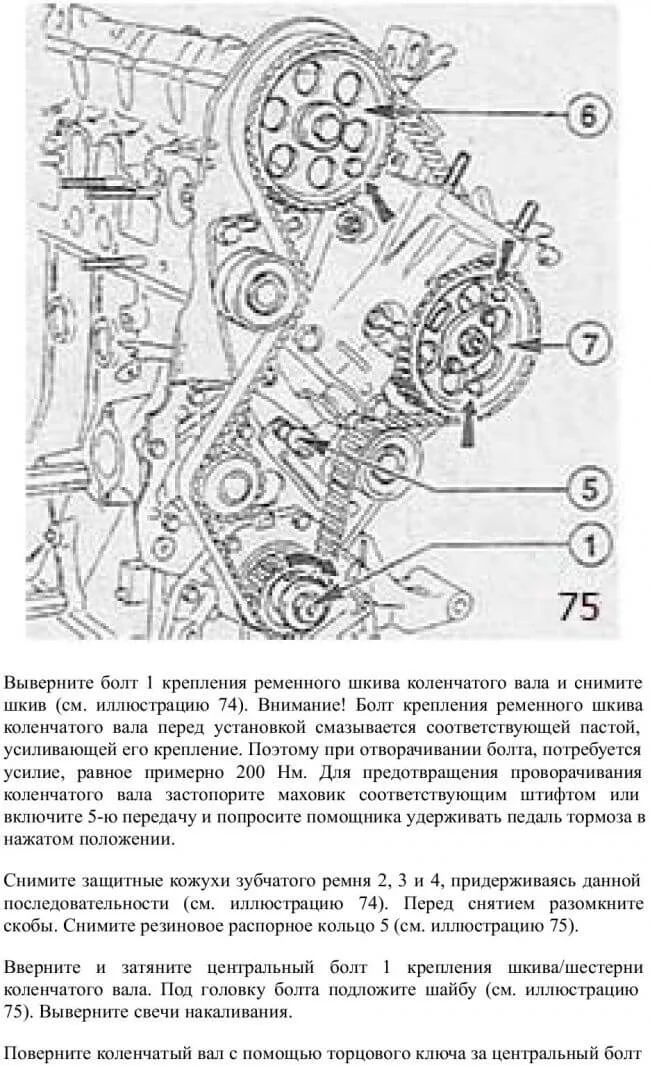 6

7

5

1

75

Выверните болт 1 крепления ременного шкива коленчатого вала и снимите шкив (см. иллюстрацию 74). Внимание! Болт крепления ременного шкива коленчатого вала перед установкой смазывается соответствующей пастой, усиливающей его крепление. Поэтому при отворачивании болта, потребуется усилие, равное примерно 200 Нм. Для предотвращения проворачивания коленчатого вала застопорите маховик соответствующим штифтом или включите 5-ю передачу и попросите помощника удерживать педаль тормоза в нажатом положении.

Снимите защитные кожухи зубчатого ремня 2, 3 и 4, придерживаясь данной последовательности (см. иллюстрацию 74). Перед снятием разомкните скобы. Снимите резиновое распорное кольцо 5 (см. иллюстрацию 75).

Вверните и затяните центральный болт 1 крепления шкива/шестерни коленчатого вала. Под головку болта подложите шайбу (см. иллюстрацию 75). Выверните свечи накаливания.

Поверните коленчатый вал с помощью торцового ключа за центральный болт