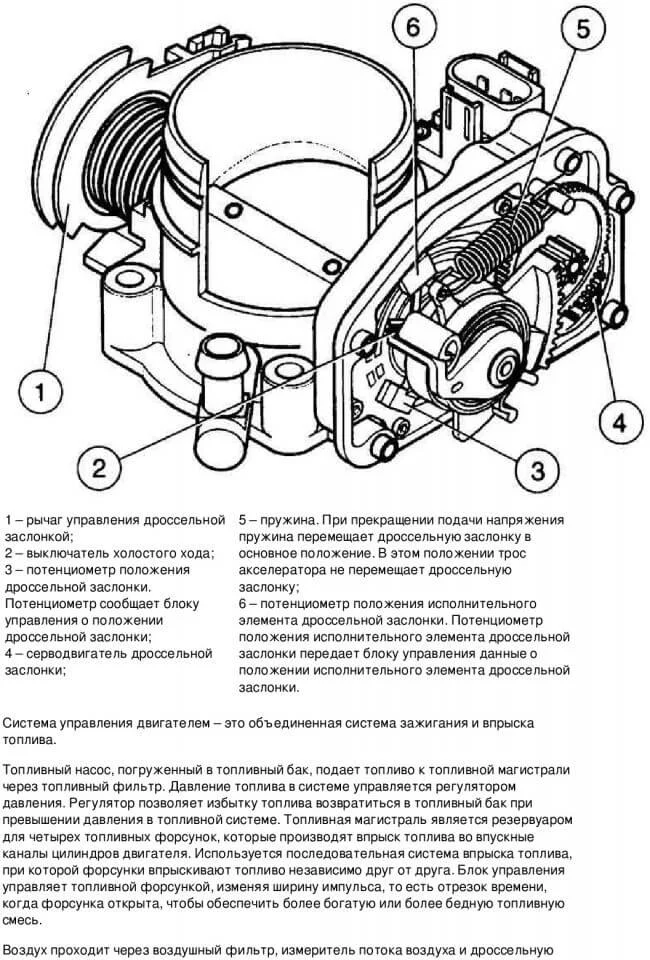 6

5

1

4

2

3

1 – рычаг управления дроссельной заслонкой;
2 – выключатель холостого хода;
3 – потенциометр положения дроссельной заслонки. Потенциометр сообщает блоку управления о положении дроссельной заслонки;
4 – серводвигатель дроссельной заслонки;

5 – пружина. При прекращении подачи напряжения пружина перемещает дроссельную заслонку в основное положение. В этом положении трос акселератора не перемещает дроссельную заслонку;
6 – потенциометр положения исполнительного элемента дроссельной заслонки. Потенциометр положения исполнительного элемента дроссельной заслонки передает блоку управления данные о положении исполнительного элемента дроссельной заслонки.

Система управления двигателем – это объединенная система зажигания и впрыска топлива.

Топливный насос, погруженный в топливный бак, подает топливо к топливной магистрали через топливный фильтр. Давление топлива в системе управляется регулятором давления. Регулятор позволяет избытку топлива возвратиться в топливный бак при превышении давления в топливной системе. Топливная магистраль является резервуаром для четырех топливных форсунок, которые производят впрыск топлива во впускные каналы цилиндров двигателя. Используется последовательная система впрыска топлива, при которой форсунки впрыскивают топливо независимо друг от друга. Блок управления управляет топливной форсункой, изменяя ширину импульса, то есть отрезок времени, когда форсунка открыта, чтобы обеспечить более богатую или более бедную топливную смесь.

Воздух проходит через воздушный фильтр, измеритель потока воздуха и дроссельную