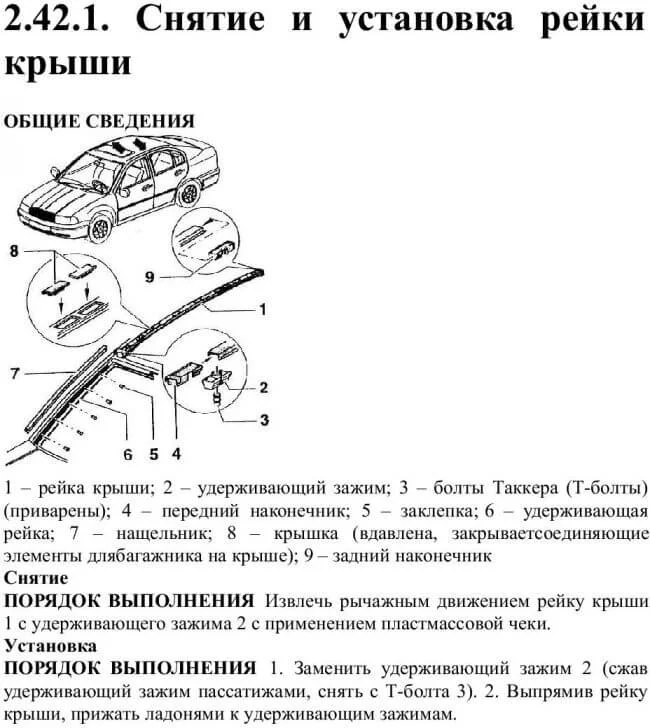 2.42.1. Снятие и установка рейки крыши

ОБЩИЕ СВЕДЕНИЯ

8

9

1

7

2

3

6 5 4

1 – рейка крыши; 2 – удерживающий зажим; 3 – болты Таккера (Т-болты) (приварены); 4 – передний наконечник; 5 – заклепка; 6 – удерживающая рейка; 7 – нащельник; 8 – крышка (вдавлена, закрываетсоединяющие элементы длябагажника на крыше); 9 – задний наконечник

Снятие

ПОРЯДОК ВЫПОЛНЕНИЯ Извлечь рычажным движением рейку крыши 1 с удерживающего зажима 2 с применением пластмассовой чеки.

Установка

ПОРЯДОК ВЫПОЛНЕНИЯ 1. Заменить удерживающий зажим 2 (сжав удерживающий зажим пассатижами, снять с Т-болта 3). 2. Выпрямив рейку крыши, прижать ладонями к удерживающим зажимам.