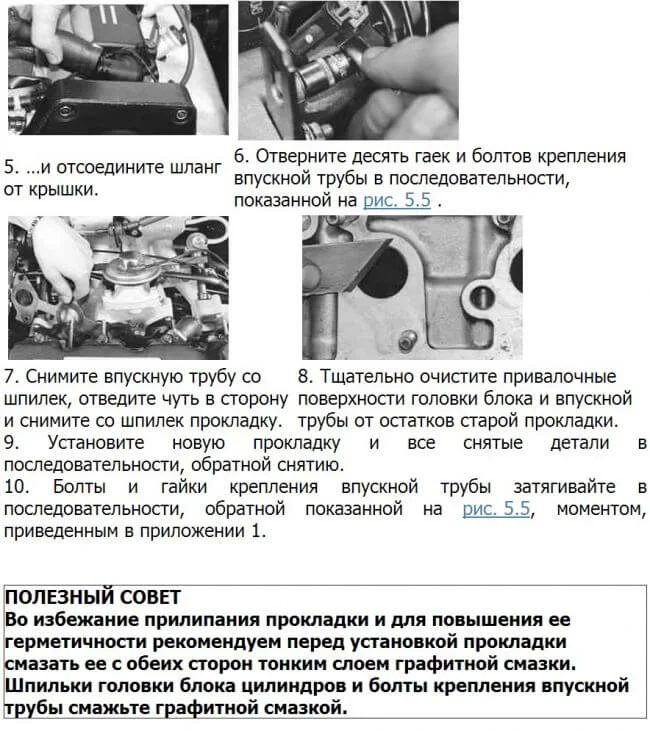 5. ...и отсоедините шланг от крышки.

6. Отверните десять гаек и болтов крепления впускной трубы в последовательности, показанной на рис. 5.5 .

7. Снимите впускную трубу со шпилек, отведите чуть в сторону и снимите со шпилек прокладку.

8. Тщательно очистите привалочные поверхности головки блока и впускной трубы от остатков старой прокладки.

9. Установите новую прокладку и все снятые детали в последовательности, обратной снятию.

10. Болты и гайки крепления впускной трубы затягивайте в последовательности, обратной показанной на рис. 5.5, моментом, приведенным в приложении 1.

ПОЛЕЗНЫЙ СОВЕТ
Во избежание прилипания прокладки и для повышения ее герметичности рекомендуем перед установкой прокладки смазать ее с обеих сторон тонким слоем графитной смазки. Шпильки головки блока цилиндров и болты крепления впускной трубы смажьте графитной смазкой.