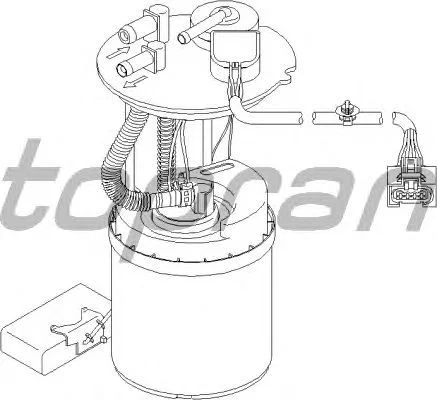 topran