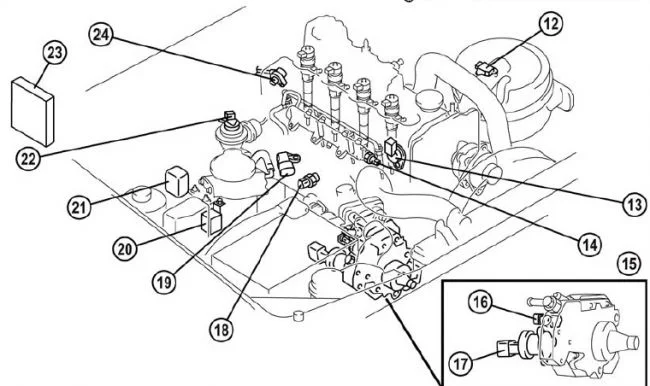 24
12
23
22
21
20
19
18
13
14
15
16
17