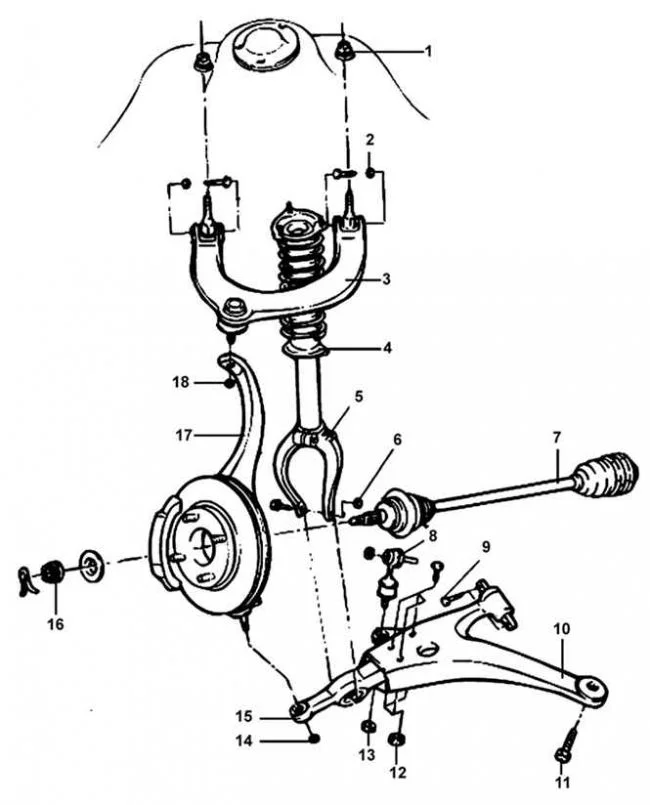 1
2
3
4
18
5
17
6
7
8
9
16
10
15
14
13
12
11