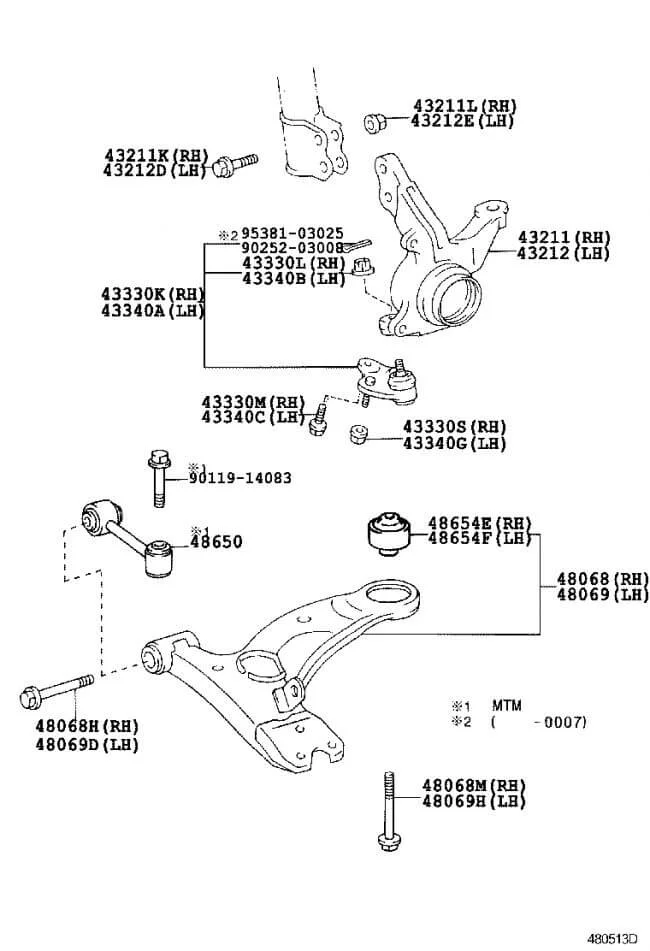 43211L(RH)
43212E(LH)

43211K(RH)
43212D(LH)

※2 95381-03025
90252-03008

43330L(RH)
43340B(LH)

43211(RH)
43212(LH)

43330K(RH)
43340A(LH)

43330M(RH)
43340C(LH)

43330S(RH)
43340G(LH)

※1
90119-14083

※1
48650

48654E(RH)
48654F(LH)

48068(RH)
48069(LH)

48068H(RH)
48069D(LH)

※1 MTM
※2 ( -0007)

48068M(RH)
48069H(LH)

480513D