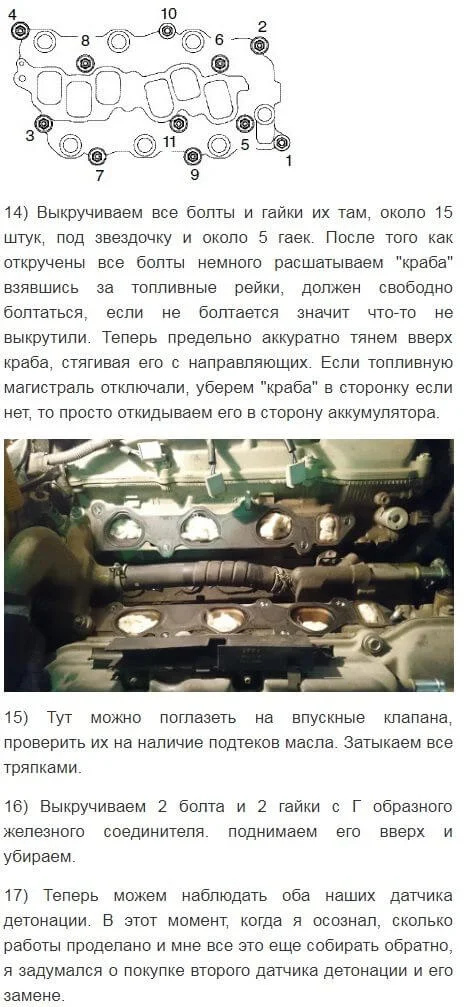 4
10
2
8
6
3
11
5
1
7
9

14) Выкручиваем все болты и гайки их там, около 15 штук, под звездочку и около 5 гаек. После того как откручены все болты немного расшатываем "краба" взявшись за топливные рейки, должен свободно болтаться, если не болтается значит что-то не выкрутили. Теперь предельно аккуратно тянем вверх краба, стягивая его с направляющих. Если топливную магистраль отключали, уберем "краба" в сторонку если нет, то просто откидываем его в сторону аккумулятора.

15) Тут можно поглазеть на впускные клапана, проверить их на наличие подтеков масла. Затыкаем все тряпками.

16) Выкручиваем 2 болта и 2 гайки с Г образного железного соединителя. поднимаем его вверх и убираем.

17) Теперь можем наблюдать оба наших датчика детонации. В этот момент, когда я осознал, сколько работы проделано и мне все это еще собирать обратно, я задумался о покупке второго датчика детонации и его замене.