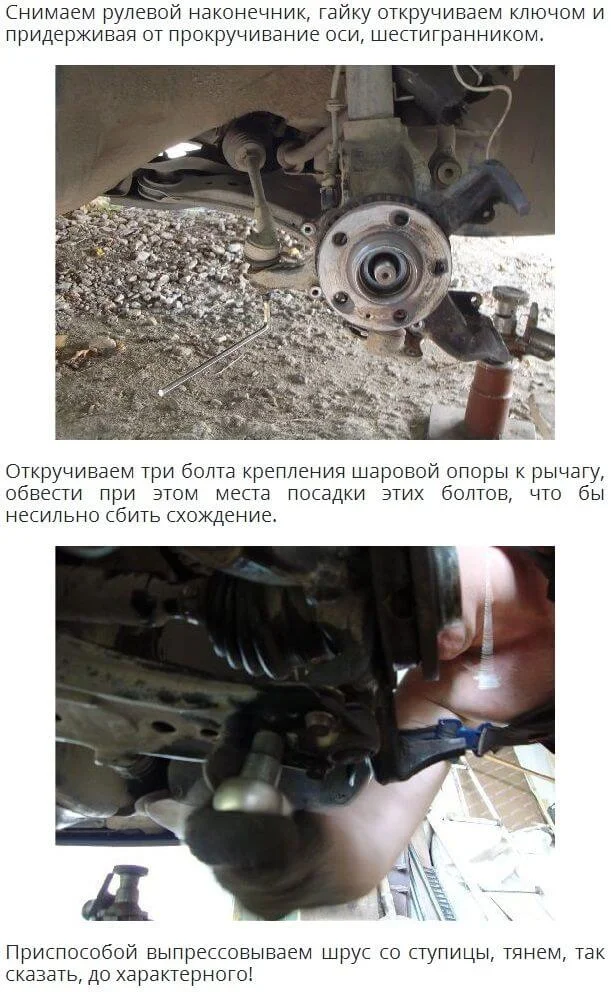 Снимаем рулевой наконечник, гайку откручиваем ключом и придерживая от прокручивание оси, шестигранником.

Откручиваем три болта крепления шаровой опоры к рычагу, обвести при этом места посадки этих болтов, что бы несильно сбить схождение.

Приспособой выпрессовываем шрус со ступицы, тянем, так сказать, до характерного!