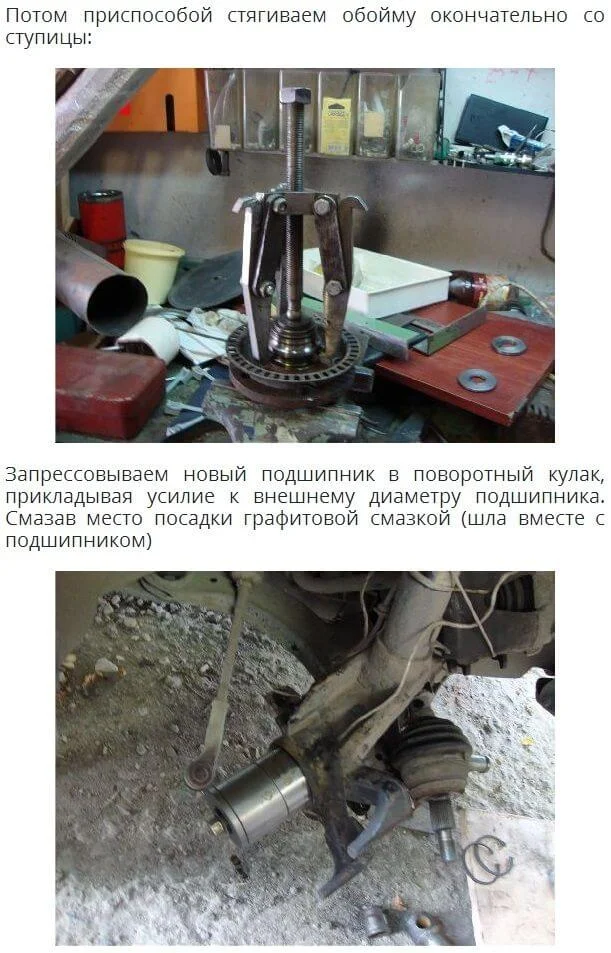 Потом приспособой стягиваем обойму окончательно со ступицы:

Запрессовываем новый подшипник в поворотный кулак, прикладывая усилие к внешнему диаметру подшипника. Смазав место посадки графитовой смазкой (шла вместе с подшипником)