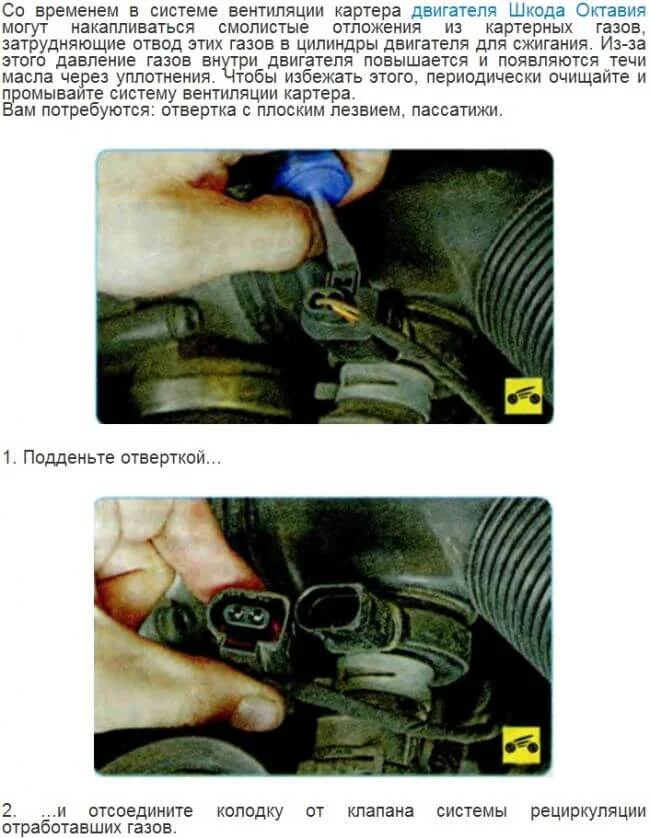 Со временем в системе вентиляции картера двигателя Шкода Октавия могут накапливаться смолистые отложения из картерных газов, затрудняющие отвод этих газов в цилиндры двигателя для сжигания. Из-за этого давление газов внутри двигателя повышается и появляются течи масла через уплотнения. Чтобы избежать этого, периодически очищайте и промывайте систему вентиляции картера.
Вам потребуются: отвертка с плоским лезвием, пассатижи.

1. Подденьте отверткой...

2. ...и отсоедините колодку от клапана системы рециркуляции отработавших газов.