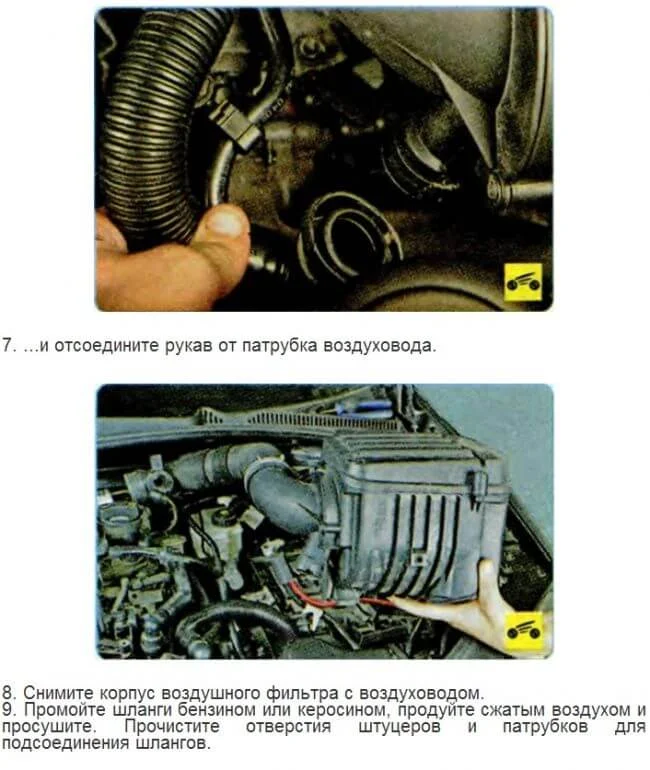 7. ...и отсоедините рукав от патрубка воздуховода.

8. Снимите корпус воздушного фильтра с воздуховодом.
9. Промойте шланги бензином или керосином, продуйте сжатым воздухом и просушите. Прочистите отверстия штуцеров и патрубков для подсоединения шлангов.