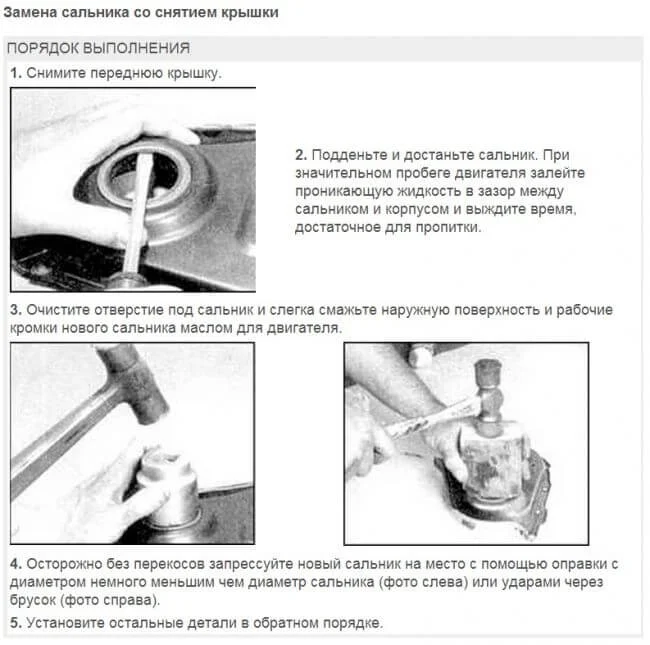 Замена сальника со снятием крышки

ПОРЯДОК ВЫПОЛНЕНИЯ

1. Снимите переднюю крышку.

2. Подденьте и достаньте сальник. При значительном пробеге двигателя залейте проникающую жидкость в зазор между сальником и корпусом и выждите время, достаточное для пропитки.

3. Очистите отверстие под сальник и слегка смажьте наружную поверхность и рабочие кромки нового сальника маслом для двигателя.

4. Осторожно без перекосов запрессуйте новый сальник на место с помощью оправки с диаметром немного меньшим чем диаметр сальника (фото слева) или ударами через брусок (фото справа).

5. Установите остальные детали в обратном порядке.