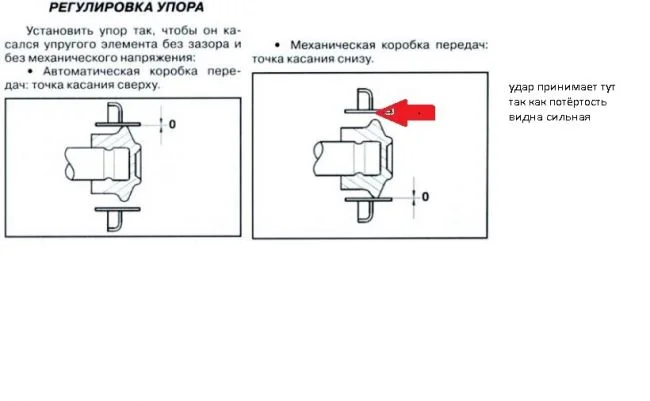 РЕГУЛИРОВКА УПОРА

Установить упор так, чтобы он касался упругого элемента без зазора и без механического напряжения:

• Автоматическая коробка передач: точка касания сверху.

0

• Механическая коробка передач: точка касания снизу.

0

удар принимает тут так как потёртость видна сильная