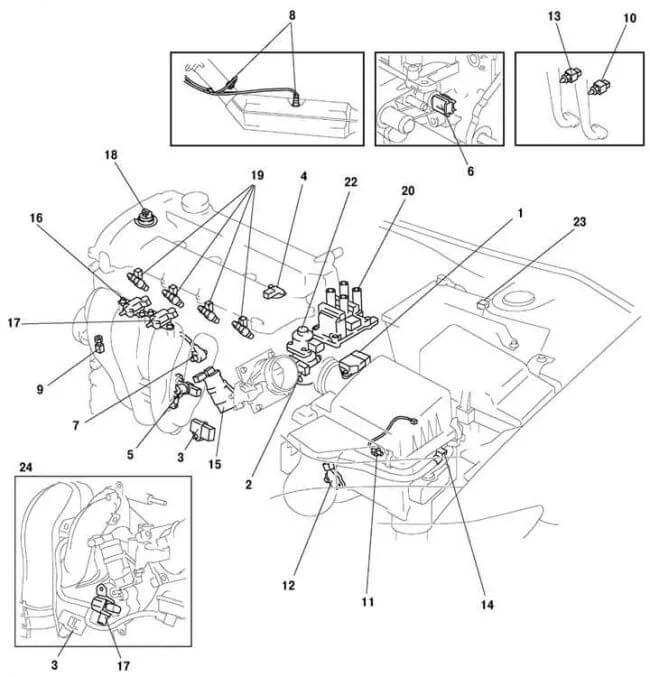 8
13
10
6
18
19
4
22
20
1
23
16
17
9
7
5
3
15
2
24
12
11
14
3
17