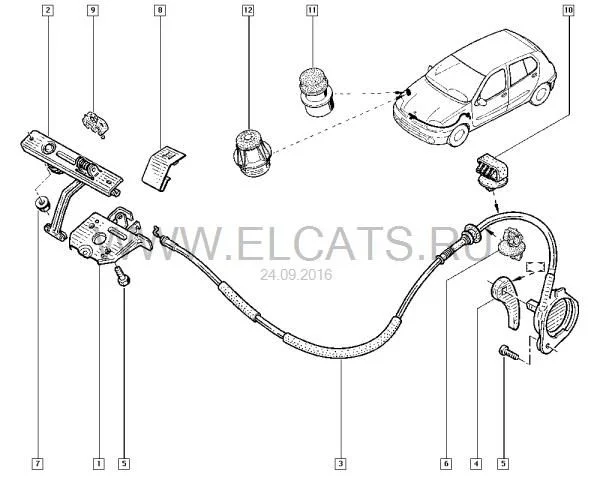 2
9
8
12
11
10
WWW.ELCATS.RU
24.09.2016
7
1
5
3
6
4
5