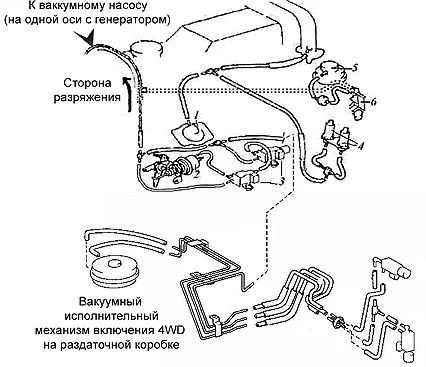 К ваккумному насосу
(на одной оси с генератором)

Сторона
разряжения

5
6
1
4
2
3

Вакуумный
исполнительный
механизм включения 4WD
на раздаточной коробке