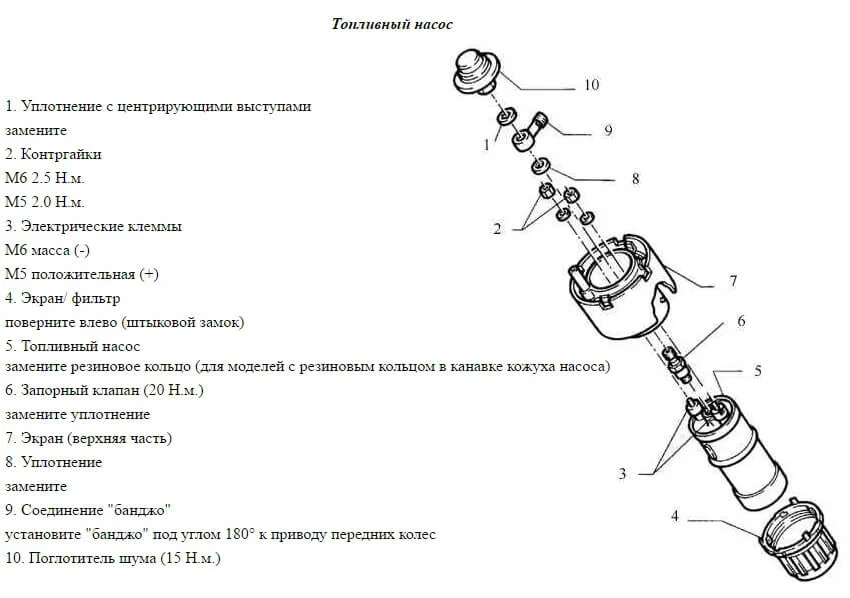 Топливный насос

1. Уплотнение с центрирующими выступами
замените
2. Контргайки
М6 2.5 Н.м.
М5 2.0 Н.м.
3. Электрические клеммы
М6 масса (-)
М5 положительная (+)
4. Экран/ фильтр
поверните влево (штыковой замок)
5. Топливный насос
замените резиновое кольцо (для моделей с резиновым кольцом в канавке кожуха насоса)
6. Запорный клапан (20 Н.м.)
замените уплотнение
7. Экран (верхняя часть)
8. Уплотнение
замените
9. Соединение "банджо"
установите "банджо" под углом 180° к приводу передних колес
10. Поглотитель шума (15 Н.м.)

10
9
1
8
2
7
6
5
3
4