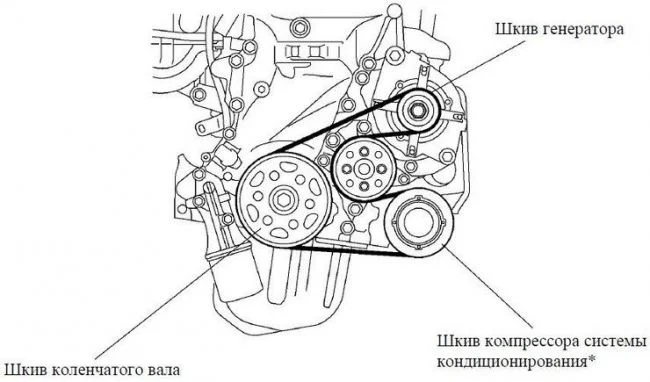 Шкив генератора

Шкив компрессора системы кондиционирования*

Шкив коленчатого вала