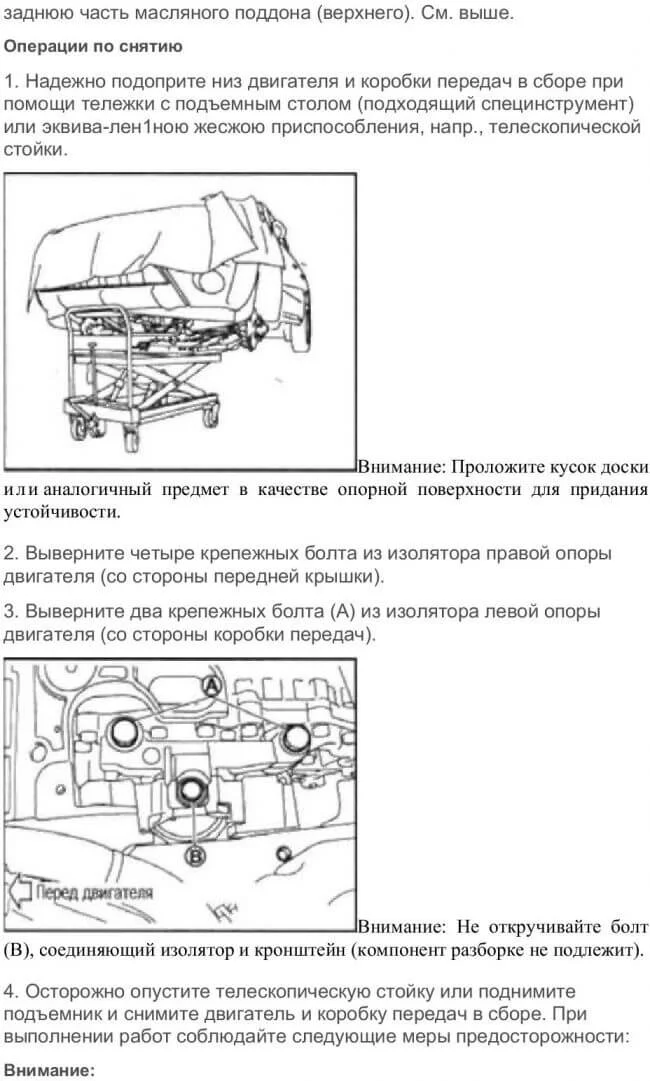 заднюю часть масляного поддона (верхнего). См. выше.

Операции по снятию

1. Надежно подоприте низ двигателя и коробки передач в сборе при помощи тележки с подъемным столом (подходящий специнструмент) или эквива-лен1ною жесжою приспособления, напр., телескопической стойки.

Внимание: Проложите кусок доски или аналогичный предмет в качестве опорной поверхности для придания устойчивости.

2. Выверните четыре крепежных болта из изолятора правой опоры двигателя (со стороны передней крышки).

3. Выверните два крепежных болта (А) из изолятора левой опоры двигателя (со стороны коробки передач).

A

B

Перед двигателя

Внимание: Не откручивайте болт (В), соединяющий изолятор и кронштейн (компонент разборке не подлежит).

4. Осторожно опустите телескопическую стойку или поднимите подъемник и снимите двигатель и коробку передач в сборе. При выполнении работ соблюдайте следующие меры предосторожности:

Внимание: