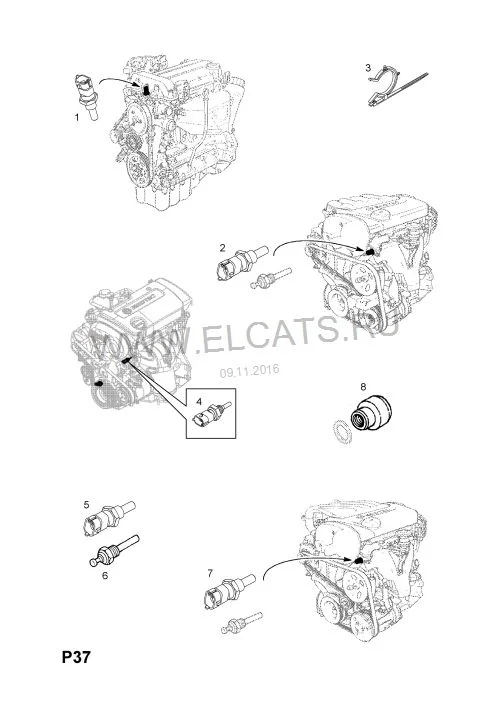 1

3

2

WWW.ELCATS.RU

09.11.2016

4

8

5

6

7

P37