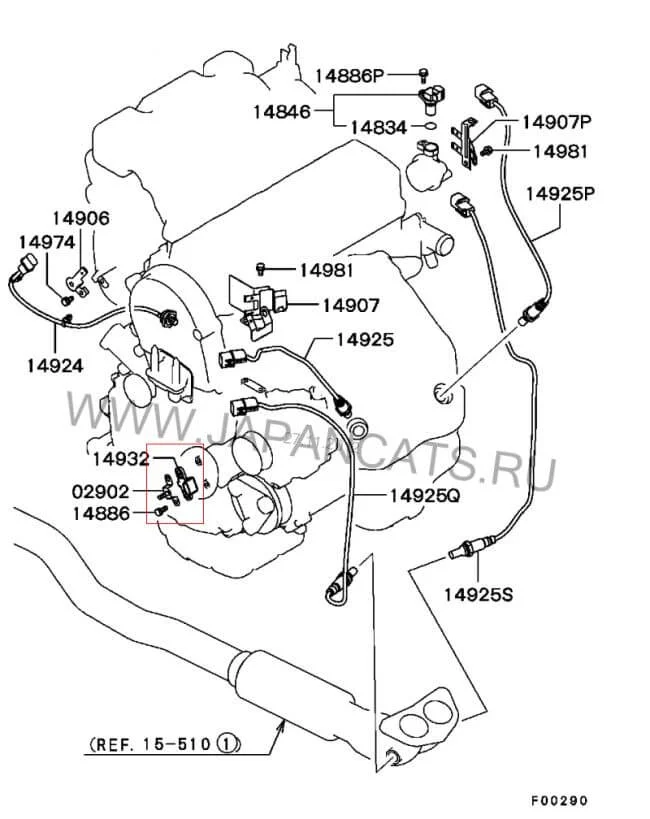 14886P
14846
14834
14907P
14981
14925P
14906
14974
14981
14907
14925
14924
WWW.JAPANCATS.RU
14932
02902
14886
14925Q
14925S
(REF. 15-510 ①)
F00290