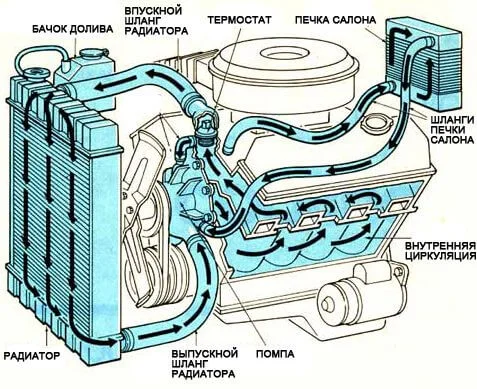 БАЧОК ДОЛИВА

ВПУСКНОЙ ШЛАНГ РАДИАТОРА

ТЕРМОСТАТ

ПЕЧКА САЛОНА

ШЛАНГИ ПЕЧКИ САЛОНА

ВНУТРЕННЯЯ ЦИРКУЛЯЦИЯ

РАДИАТОР

ВЫПУСКНОЙ ШЛАНГ РАДИАТОРА

ПОМПА