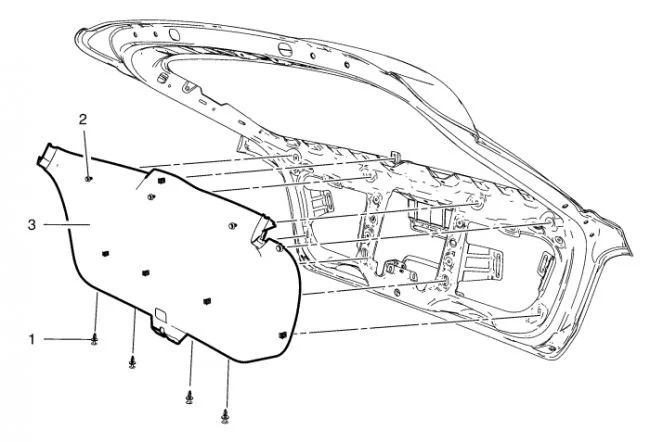 2
3
1