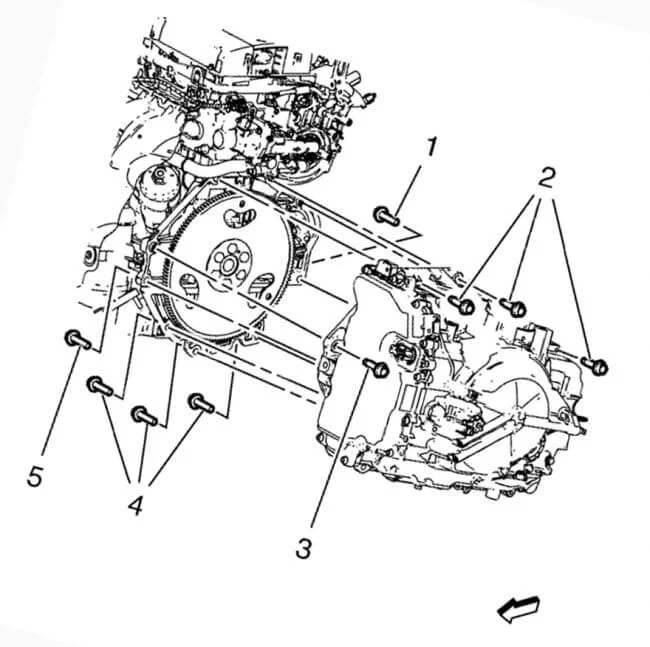 1
2
5
4
3