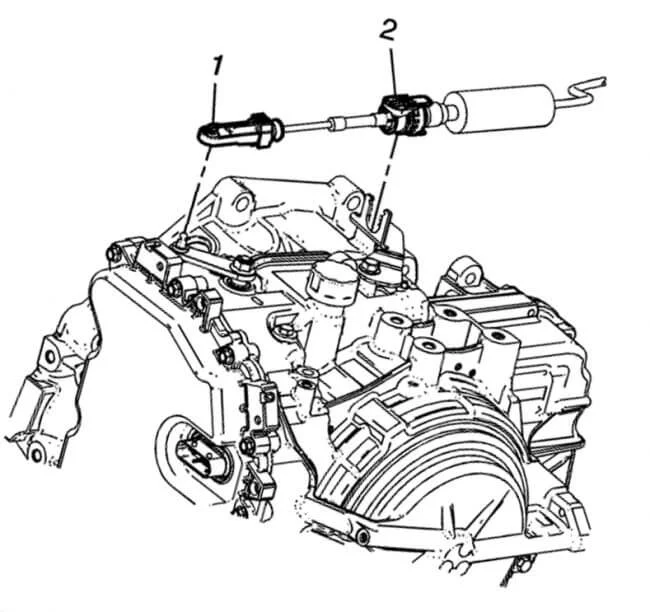 1
2