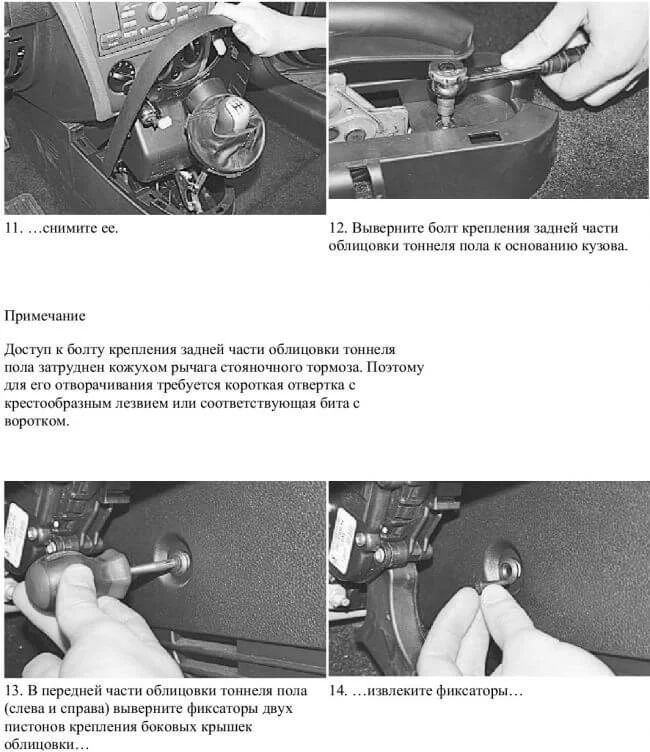 11. …снимите ее.

12. Выверните болт крепления задней части облицовки тоннеля пола к основанию кузова.

Примечание

Доступ к болту крепления задней части облицовки тоннеля пола затруднен кожухом рычага стояночного тормоза. Поэтому для его отворачивания требуется короткая отвертка с крестообразным лезвием или соответствующая бита с воротком.

13. В передней части облицовки тоннеля пола (слева и справа) выверните фиксаторы двух пистонов крепления боковых крышек облицовки…

14. …извлеките фиксаторы…