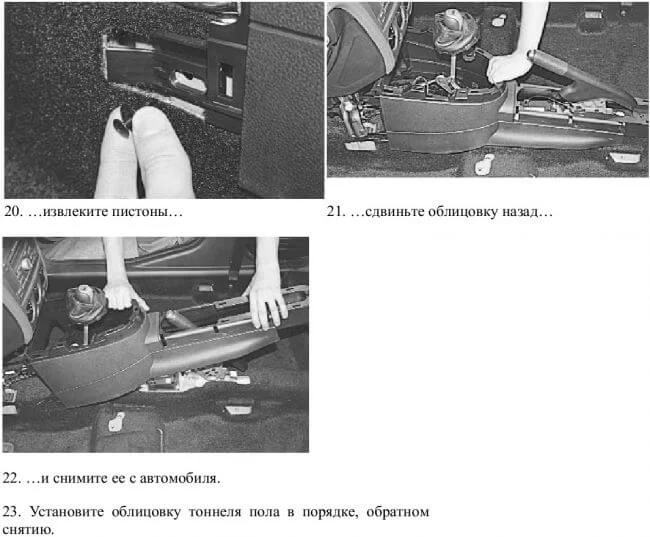 20. …извлеките пистоны…

21. …сдвиньте облицовку назад…

22. …и снимите ее с автомобиля.

23. Установите облицовку тоннеля пола в порядке, обратном снятию.