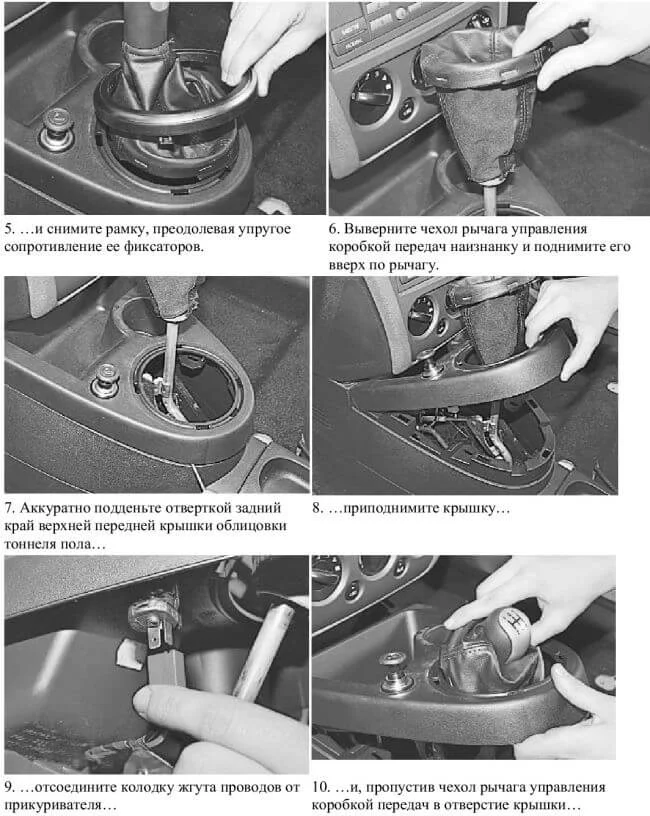 5. …и снимите рамку, преодолевая упругое сопротивление ее фиксаторов.

6. Выверните чехол рычага управления коробкой передач наизнанку и поднимите его вверх по рычагу.

7. Аккуратно подденьте отверткой задний край верхней передней крышки облицовки тоннеля пола…

8. …приподнимите крышку…

9. …отсоедините колодку жгута проводов от прикуривателя…

10. …и, пропустив чехол рычага управления коробкой передач в отверстие крышки…