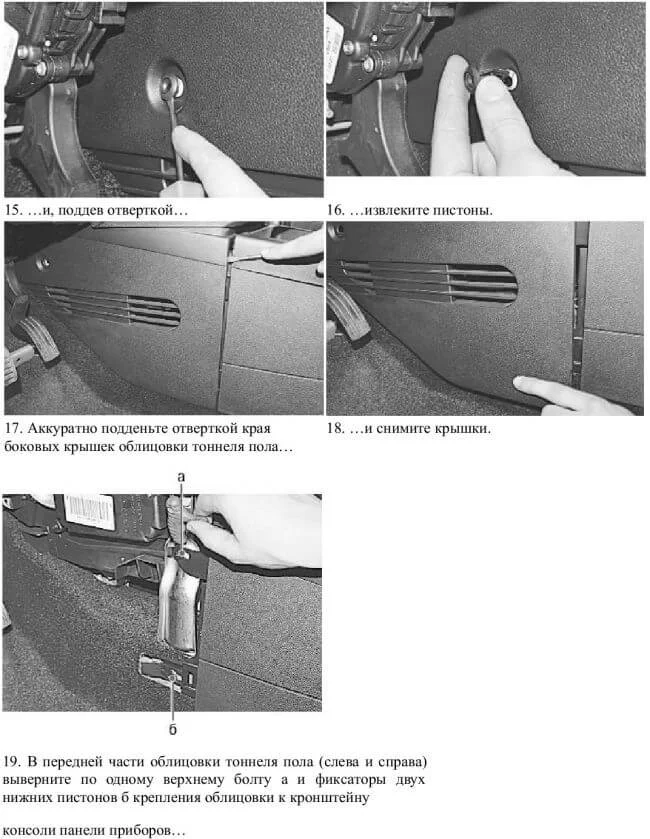 15. …и, поддев отверткой…

16. …извлеките пистоны.

17. Аккуратно подденьте отверткой края боковых крышек облицовки тоннеля пола…

18. …и снимите крышки.

а

б

19. В передней части облицовки тоннеля пола (слева и справа) выверните по одному верхнему болту а и фиксаторы двух нижних пистонов б крепления облицовки к кронштейну

консоли панели приборов…